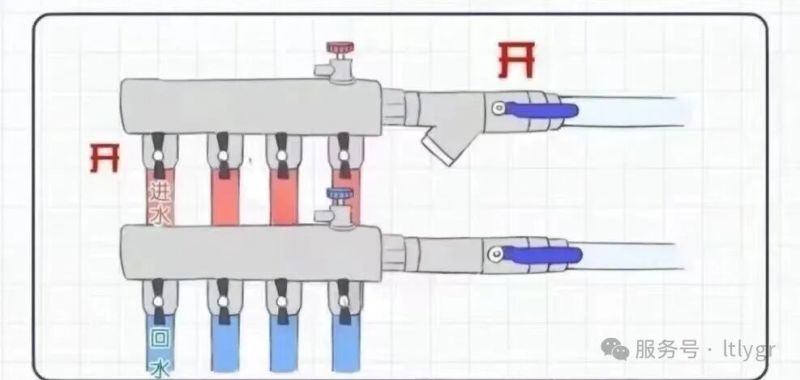 开

开

进水

回水

服务号 · ltlygr